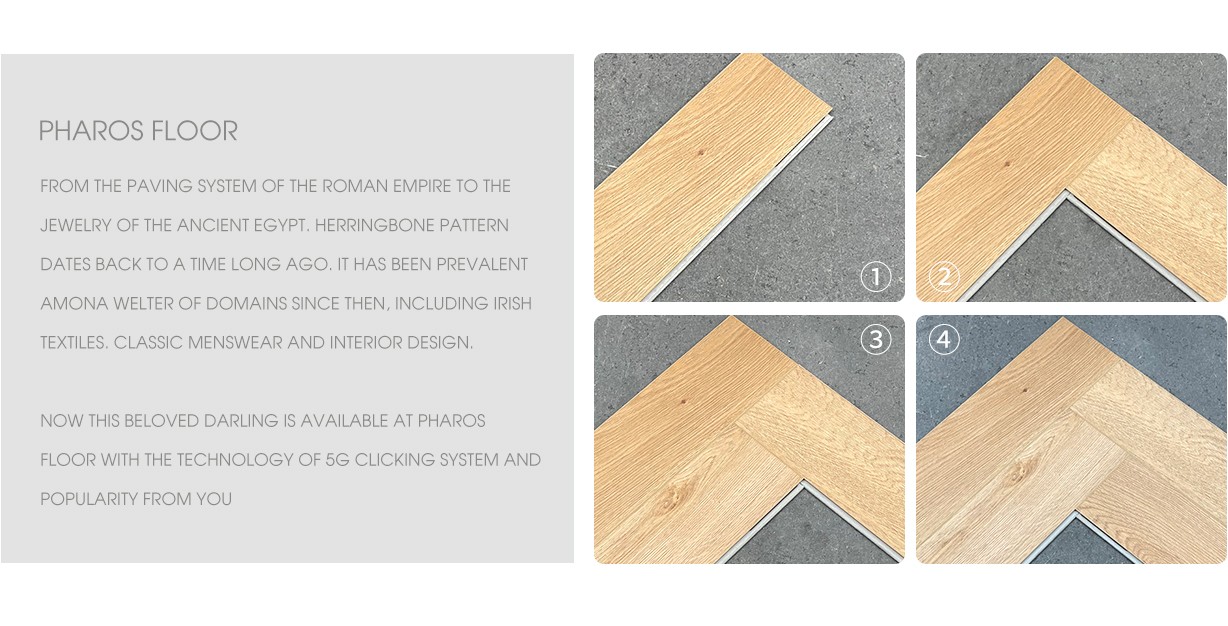 PHAROS FLOOR

FROM THE PAVING SYSTEM OF THE ROMAN EMPIRE TO THE JEWELRY OF THE ANCIENT EGYPT. HERRINGBONE PATTERN DATES BACK TO A TIME LONG AGO. IT HAS BEEN PREVALENT AMONA WELTER OF DOMAINS SINCE THEN, INCLUDING IRISH TEXTILES. CLASSIC MENSWEAR AND INTERIOR DESIGN.

NOW THIS BELOVED DARLING IS AVAILABLE AT PHAROS FLOOR WITH THE TECHNOLOGY OF 5G CLICKING SYSTEM AND POPULARITY FROM YOU

①

②

③

④